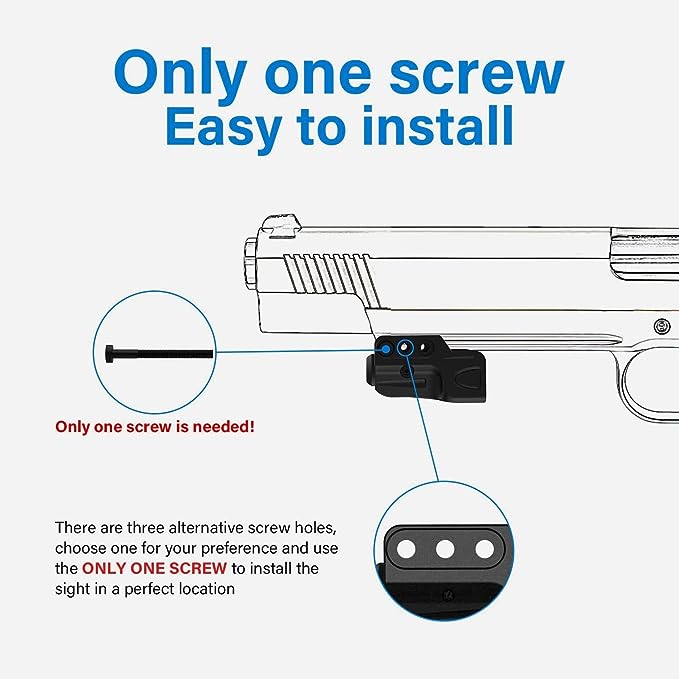 Only one screw
Easy to install

Only one screw is needed!

There are three alternative screw holes, choose one for your preference and use the ONLY ONE SCREW to install the sight in a perfect location